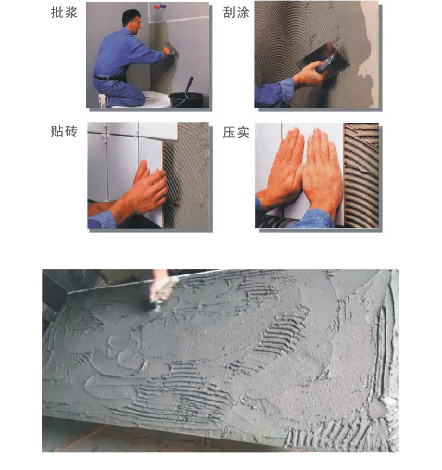 批浆

刮涂

贴砖

压实